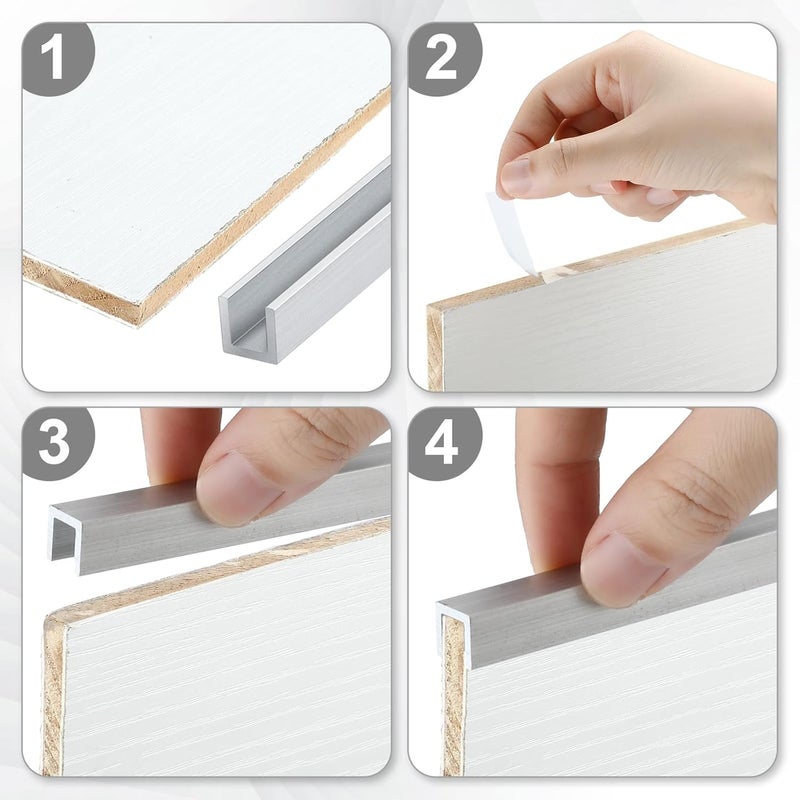 1

2

3

4